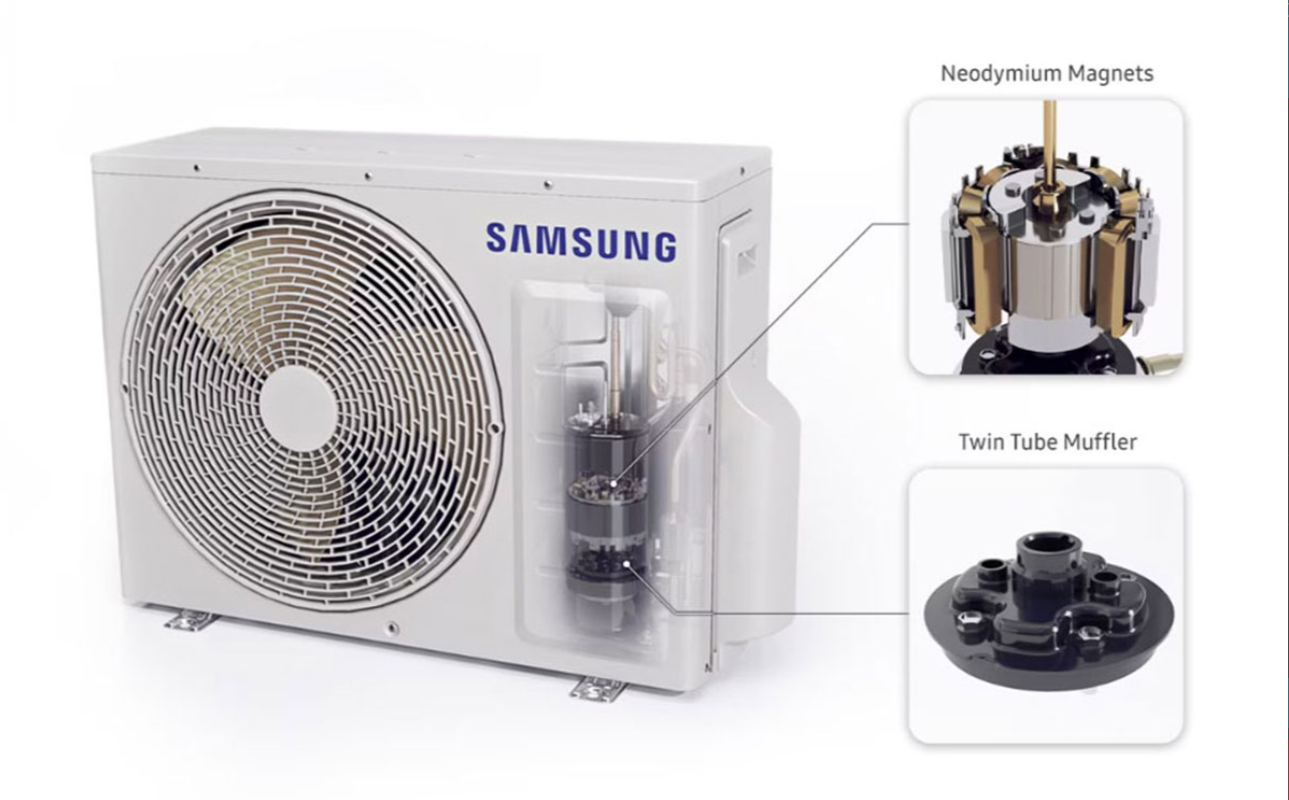 SAMSUNG

Neodymium Magnets

Twin Tube Muffler